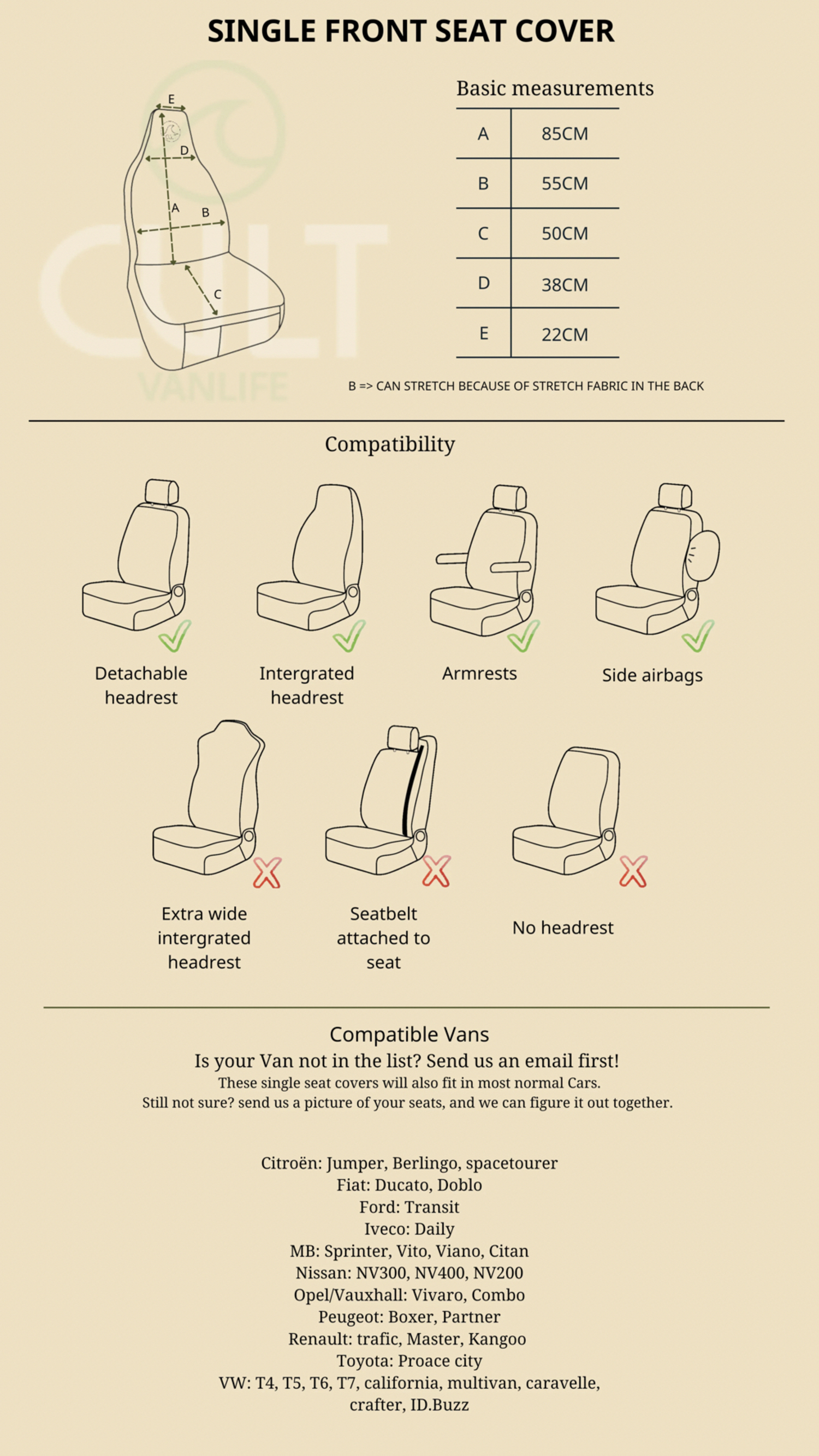 SINGLE FRONT SEAT COVER

E
D
A
B
C

CULT
VANLIFE

Basic measurements

| A | 85CM |
|---|---|
| B | 55CM |
| C | 50CM |
| D | 38CM |
| E | 22CM |

B => CAN STRETCH BECAUSE OF STRETCH FABRIC IN THE BACK

Compatibility

Detachable headrest

Intergrated headrest

Armrests

Side airbags

Extra wide intergrated headrest

Seatbelt attached to seat

No headrest

Compatible Vans

Is your Van not in the list? Send us an email first!

These single seat covers will also fit in most normal Cars.
Still not sure? send us a picture of your seats, and we can figure it out together.

Citroën: Jumper, Berlingo, spacetourer
Fiat: Ducato, Doblo
Ford: Transit
Iveco: Daily
MB: Sprinter, Vito, Viano, Citan
Nissan: NV300, NV400, NV200
Opel/Vauxhall: Vivaro, Combo
Peugeot: Boxer, Partner
Renault: trafic, Master, Kangoo
Toyota: Proace city
VW: T4, T5, T6, T7, california, multivan, caravelle, crafter, ID.Buzz